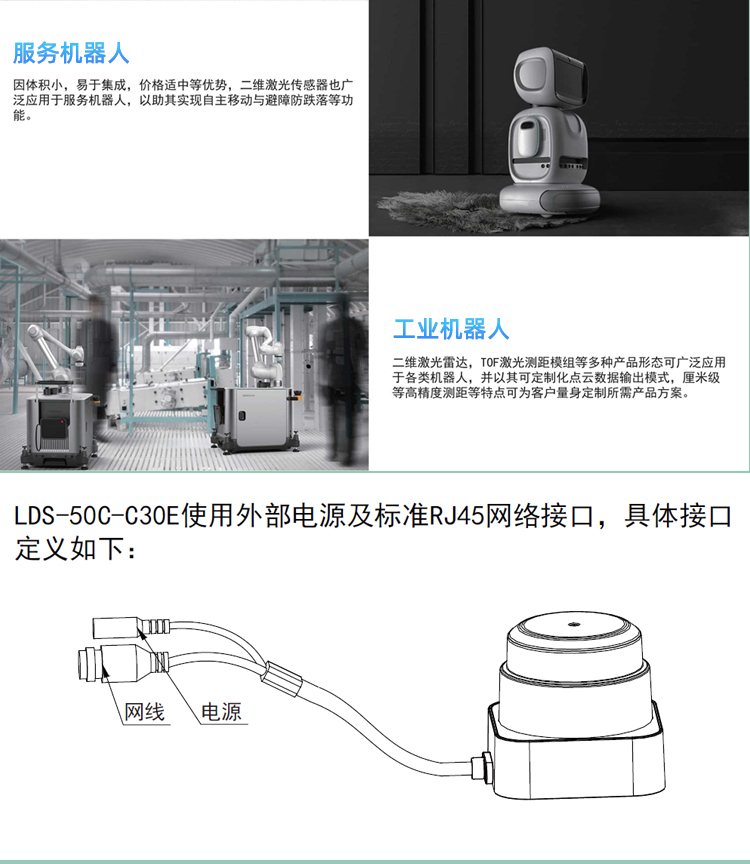 服务机器人

因体积小，易于集成，价格适中等优势，二维激光传感器也广泛应用于服务机器人，以助其实现自主移动与避障防跌落等功能。

工业机器人

二维激光雷达，TOF激光测距模组等多种产品形态可广泛应用于各类机器人，并以其可定制化点云数据输出模式，厘米级等高精度测距等特点可为客户量身定制所需产品方案。

LDS-50C-C30E使用外部电源及标准RJ45网络接口，具体接口定义如下：

网线
电源